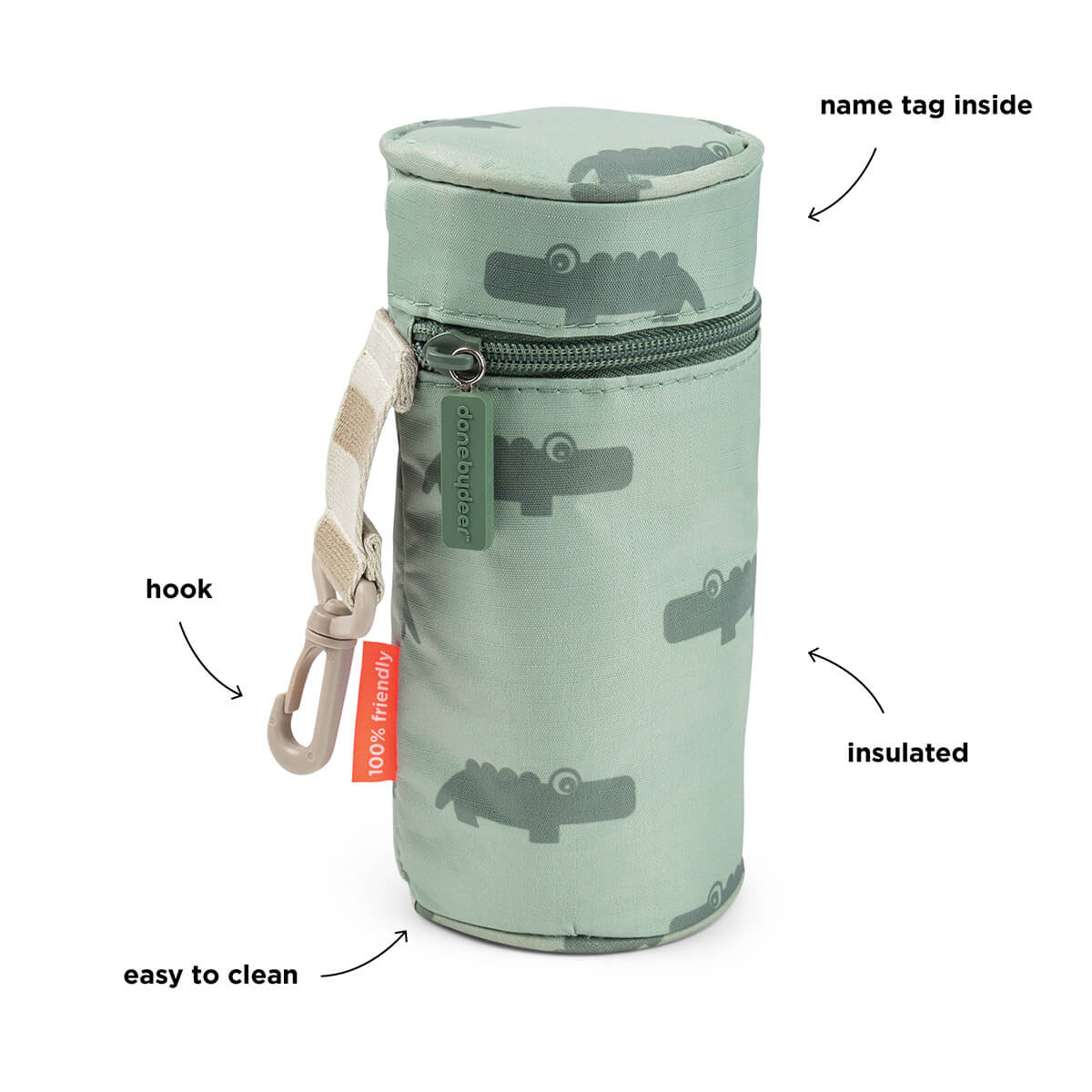 name tag inside

donebydeer™

hook

100% friendly

insulated

easy to clean